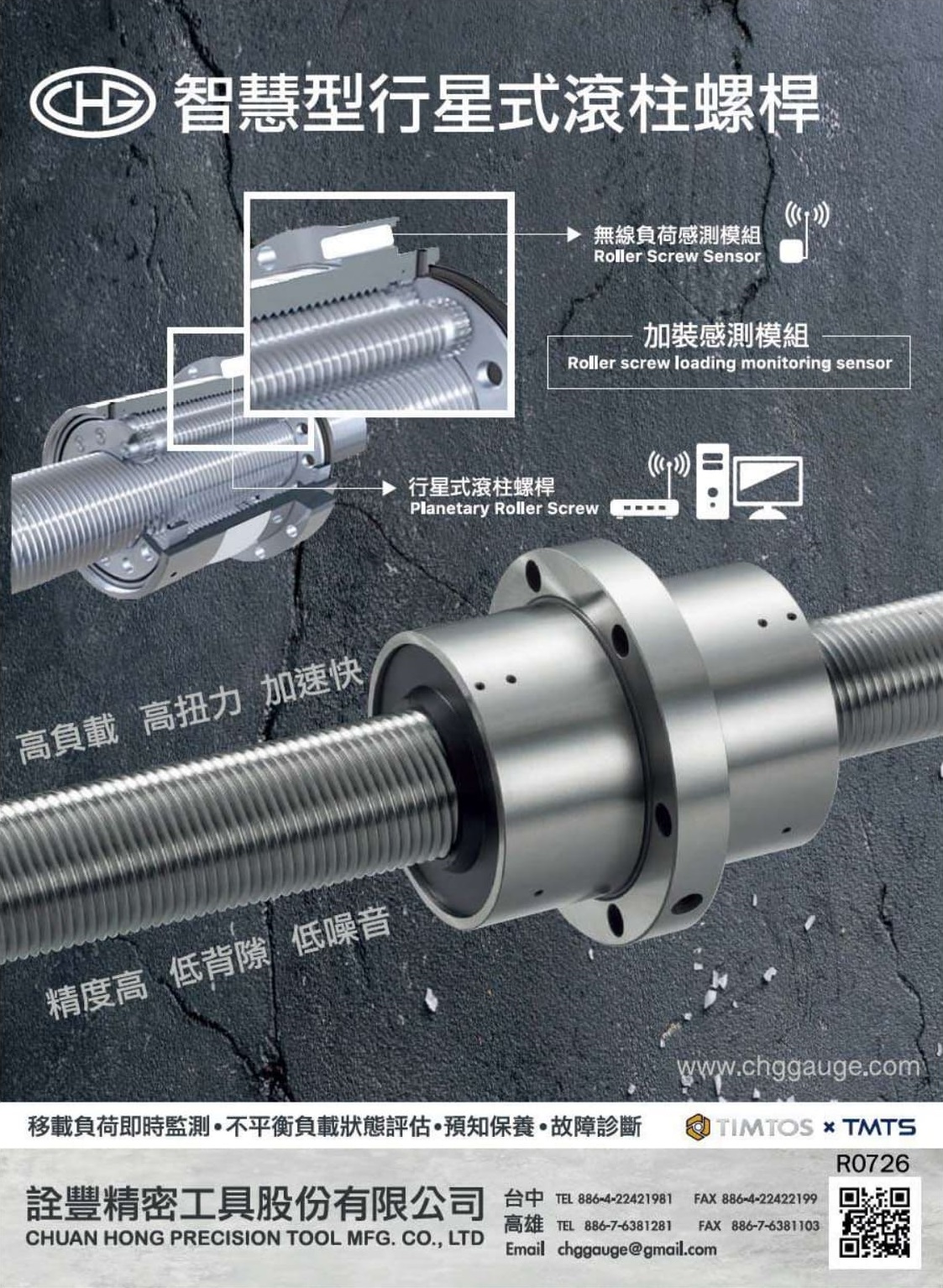 CHG 智慧型行星式滾柱螺桿

無線負荷感測模組
Roller Screw Sensor

加裝感測模組
Roller screw loading monitoring sensor

行星式滾柱螺桿
Planetary Roller Screw

高負載 高扭力 加速快

精度高 低背隙 低噪音

www.chggauge.com

移載負荷即時監測•不平衡負載狀態評估•預知保養•故障診斷

TIMTOS × TMTS

R0726

詮豐精密工具股份有限公司
CHUAN HONG PRECISION TOOL MFG. CO., LTD

台中 TEL 886-4-22421981 FAX 886-4-22422199
高雄 TEL 886-7-6381281 FAX 886-7-6381103
Email chggauge@gmail.com